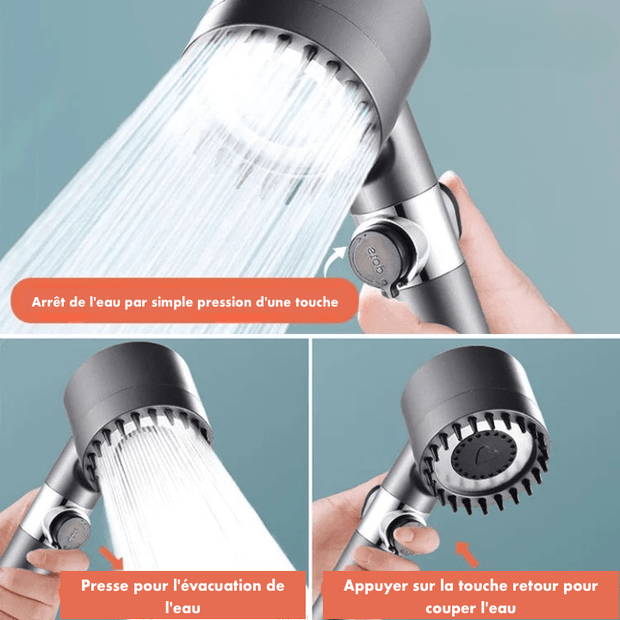 stop

Arrêt de l'eau par simple pression d'une touche

Presse pour l'évacuation de l'eau

Appuyer sur la touche retour pour couper l'eau